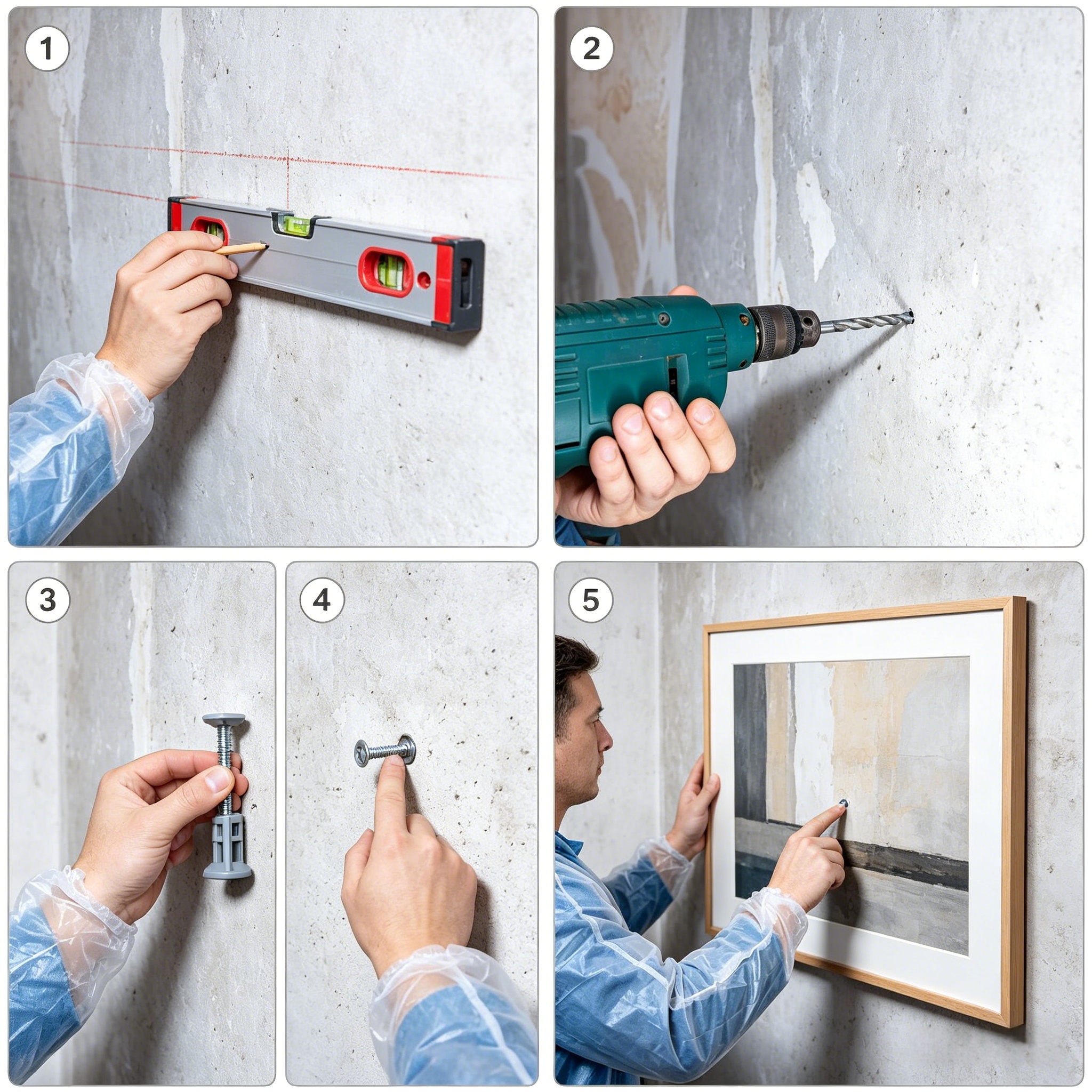 1

2

3

4

5